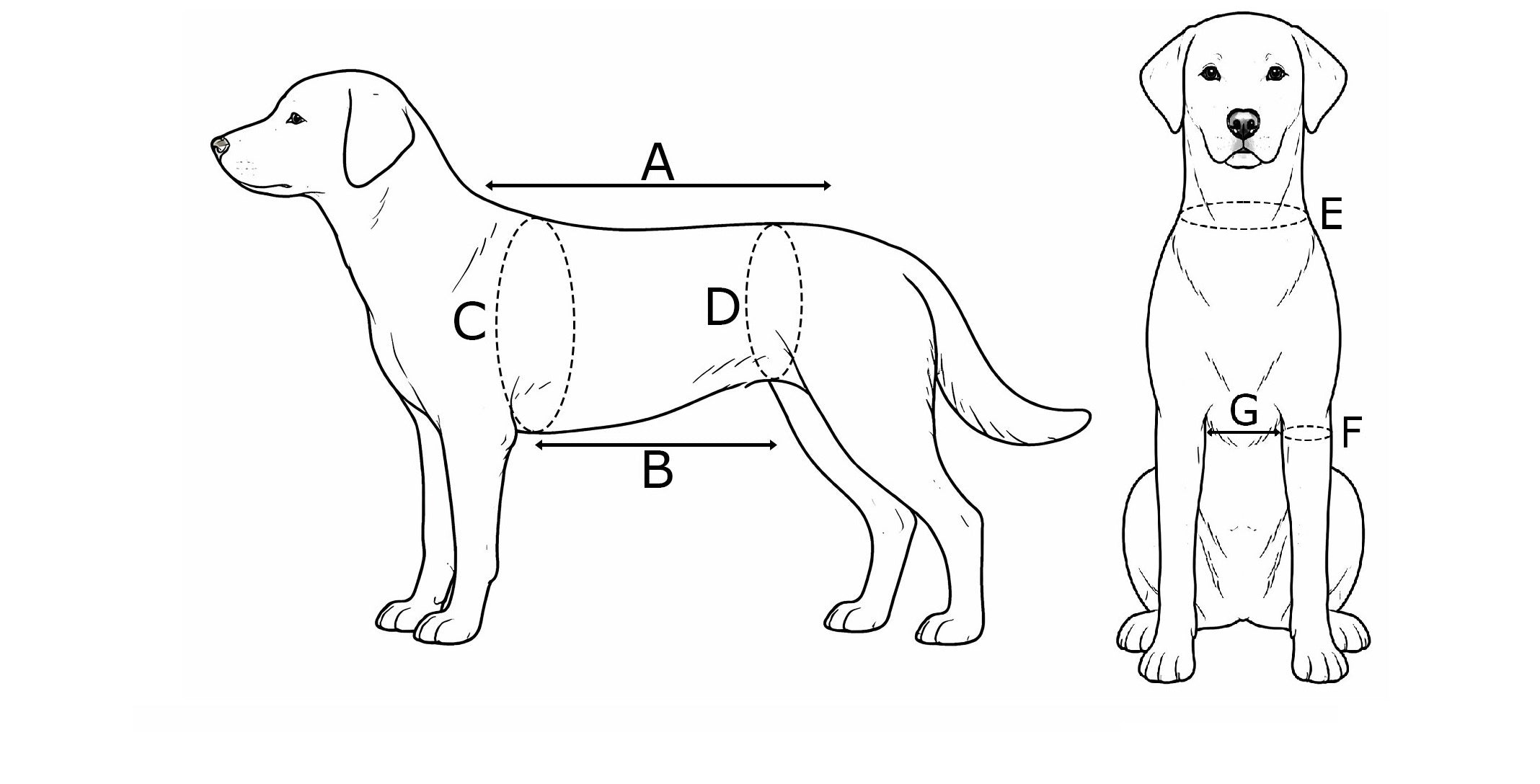 A
C
D
B
E
G
F